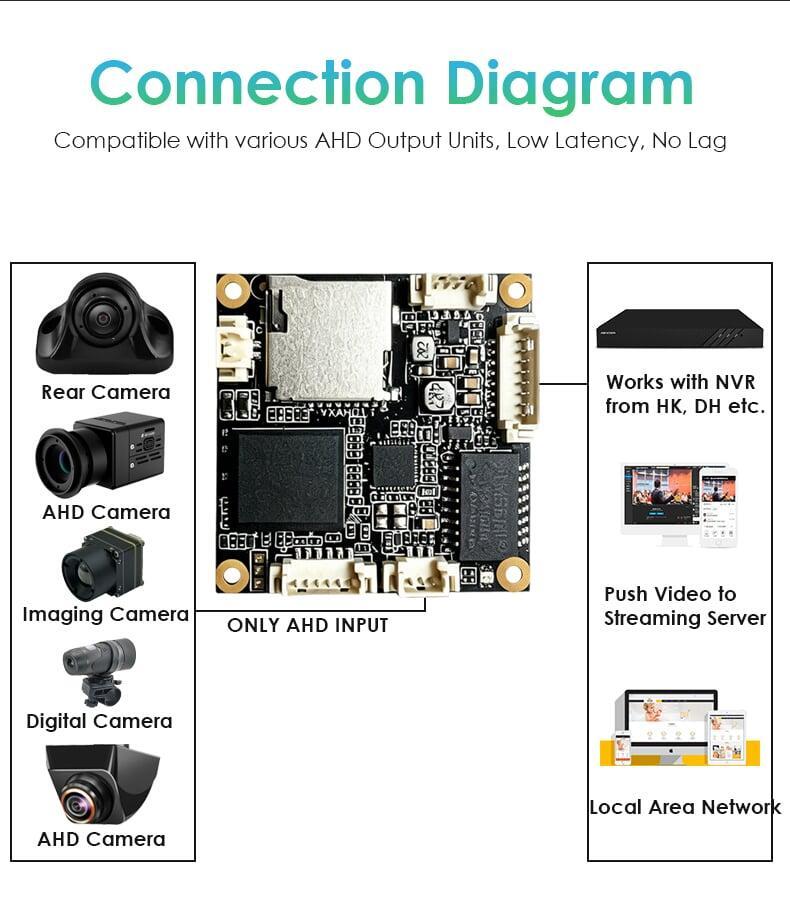 Connection Diagram

Compatible with various AHD Output Units, Low Latency, No Lag

Rear Camera

AHD Camera

Imaging Camera

Digital Camera

AHD Camera

ONLY AHD INPUT

Works with NVR from HK, DH etc.

Push Video to Streaming Server

Local Area Network