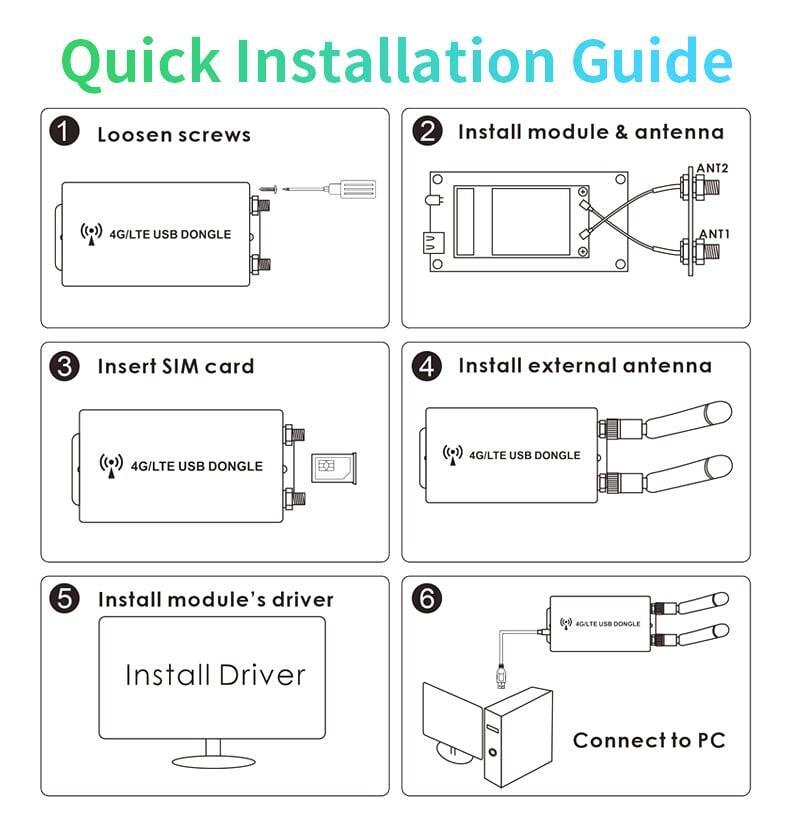 Quick Installation Guide

1 Loosen screws

4G/LTE USB DONGLE

2 Install module & antenna

ANT2

ANT1

3 Insert SIM card

4G/LTE USB DONGLE

4 Install external antenna

4G/LTE USB DONGLE

5 Install module's driver

Install Driver

6

4G/LTE USB DONGLE

Connect to PC