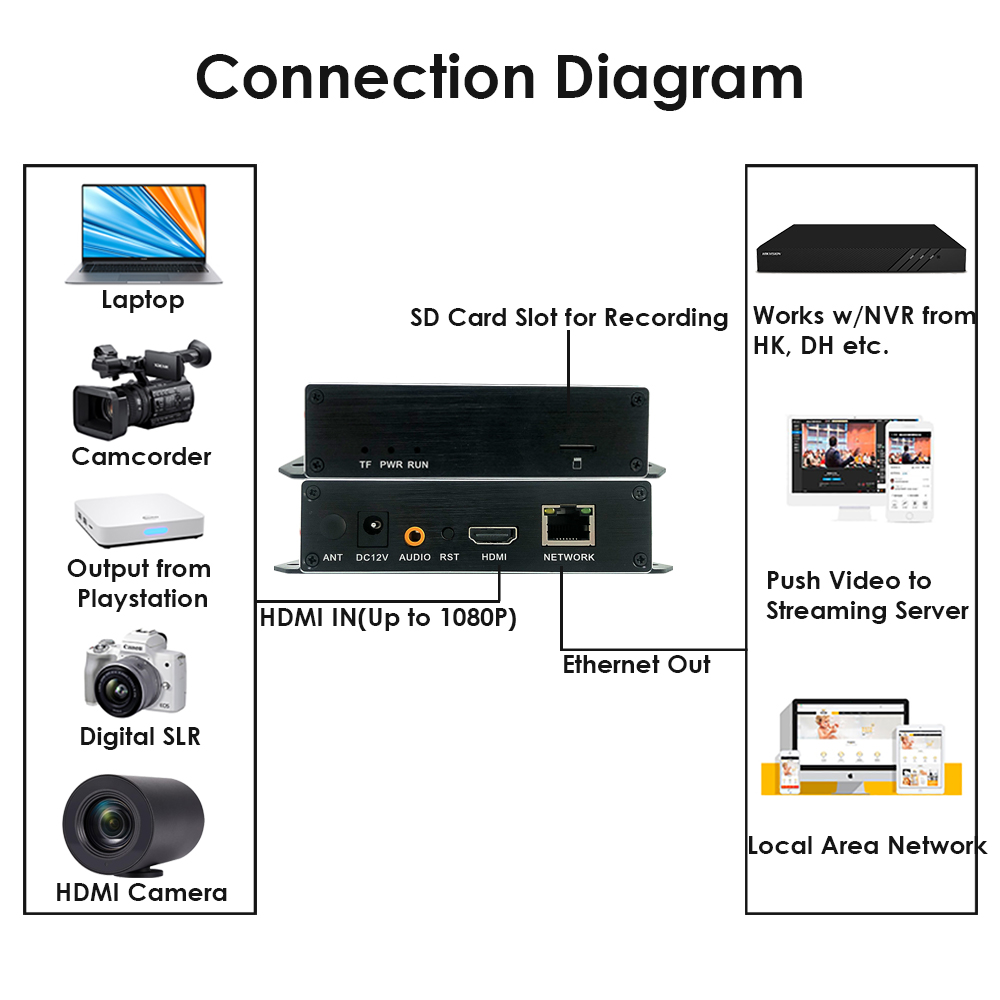 Connection Diagram

Laptop

Camcorder

Output from Playstation

Digital SLR

HDMI Camera

SD Card Slot for Recording

TF PWR RUN

ANT DC12V AUDIO RST HDMI NETWORK

HDMI IN(Up to 1080P)

Ethernet Out

Works w/NVR from HK, DH etc.

Push Video to Streaming Server

Local Area Network